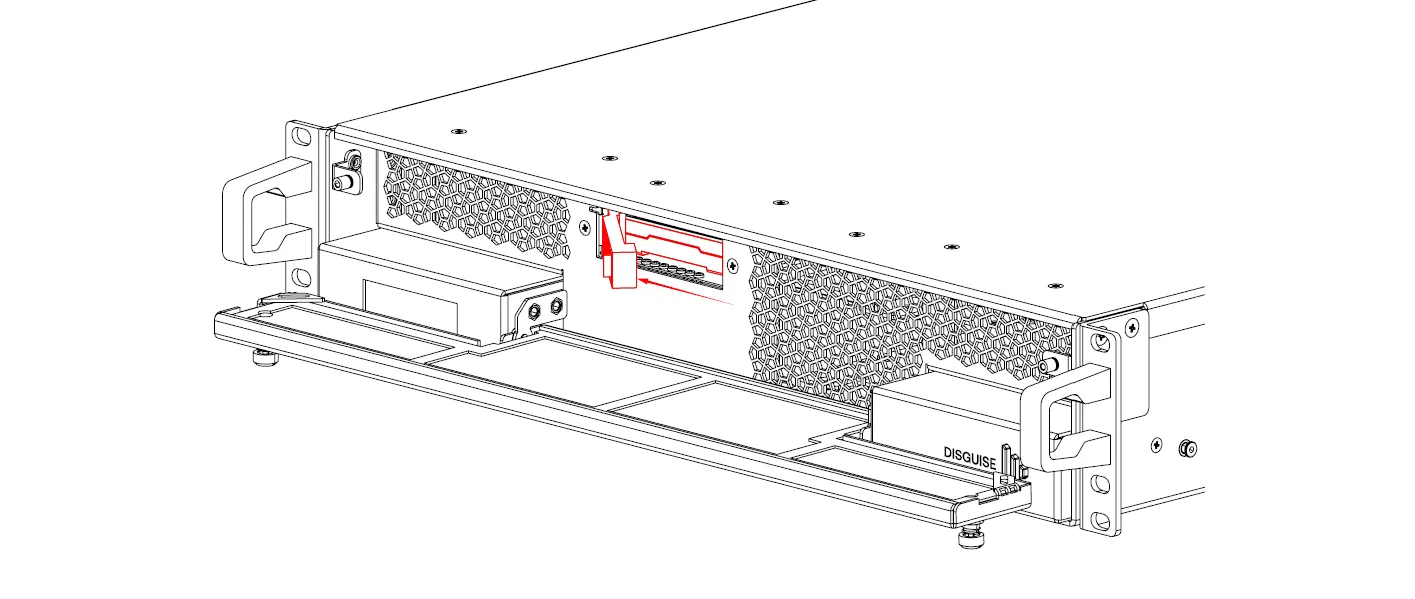 DISGUISE